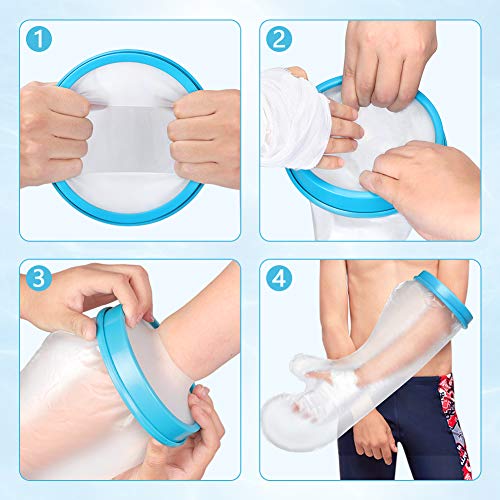 1

2

3

4