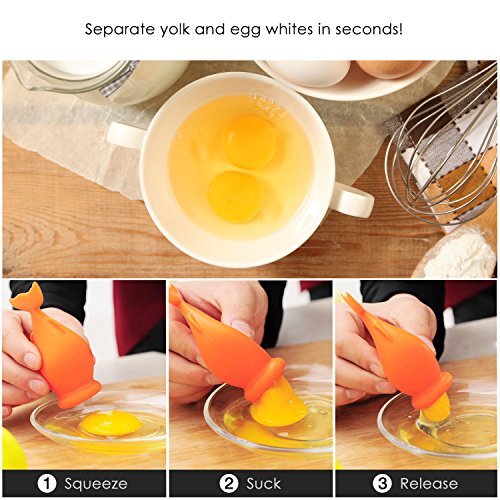 Separate yolk and egg whites in seconds!

1 Squeeze

2 Suck

3 Release