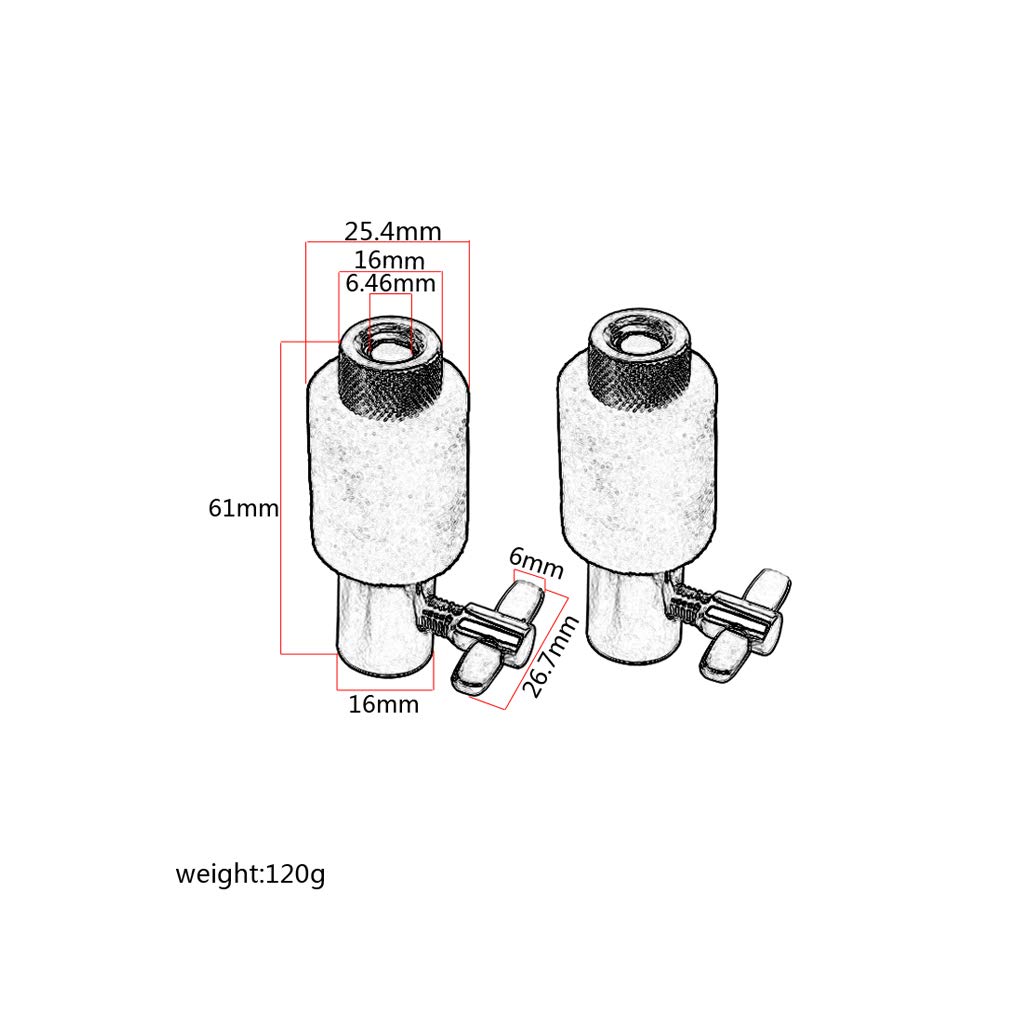 25.4mm
16mm
6.46mm
61mm
6mm
26.7mm
16mm

weight:120g