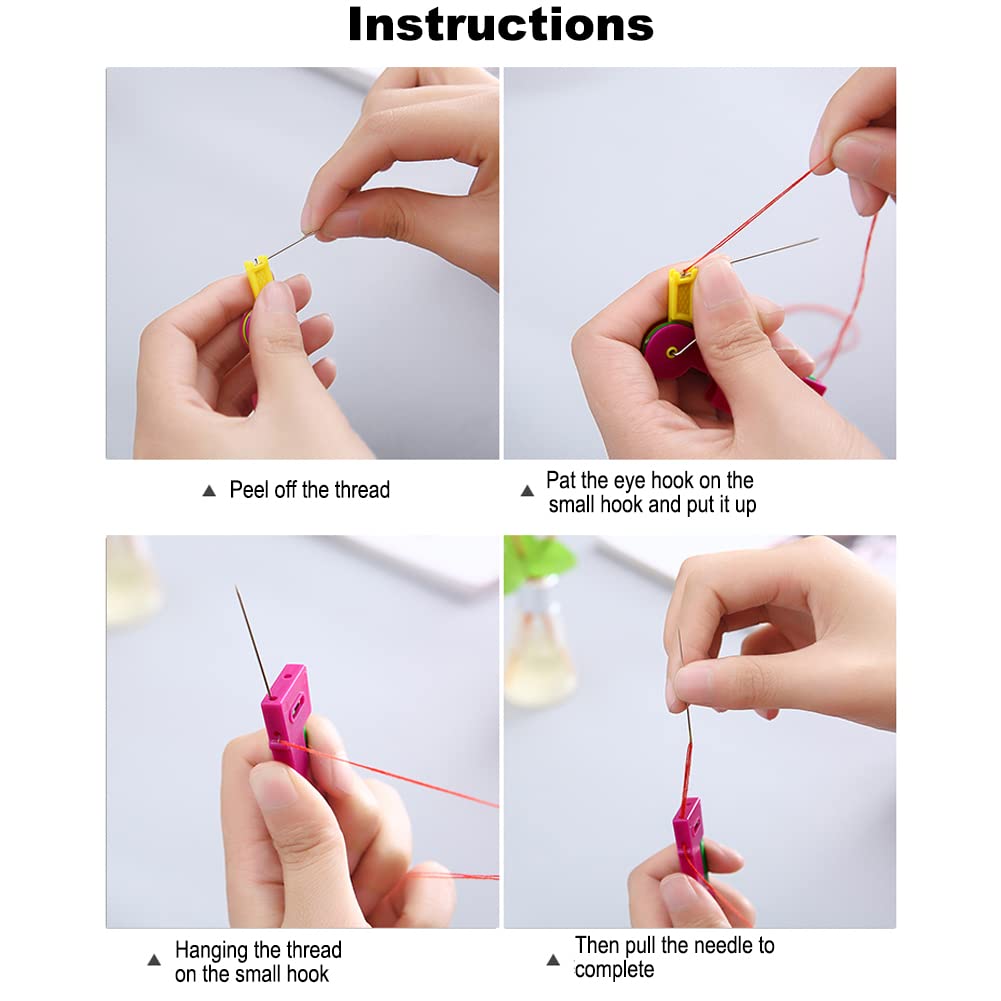 Instructions

▲ Peel off the thread

▲ Pat the eye hook on the small hook and put it up

▲ Hanging the thread on the small hook

▲ Then pull the needle to complete