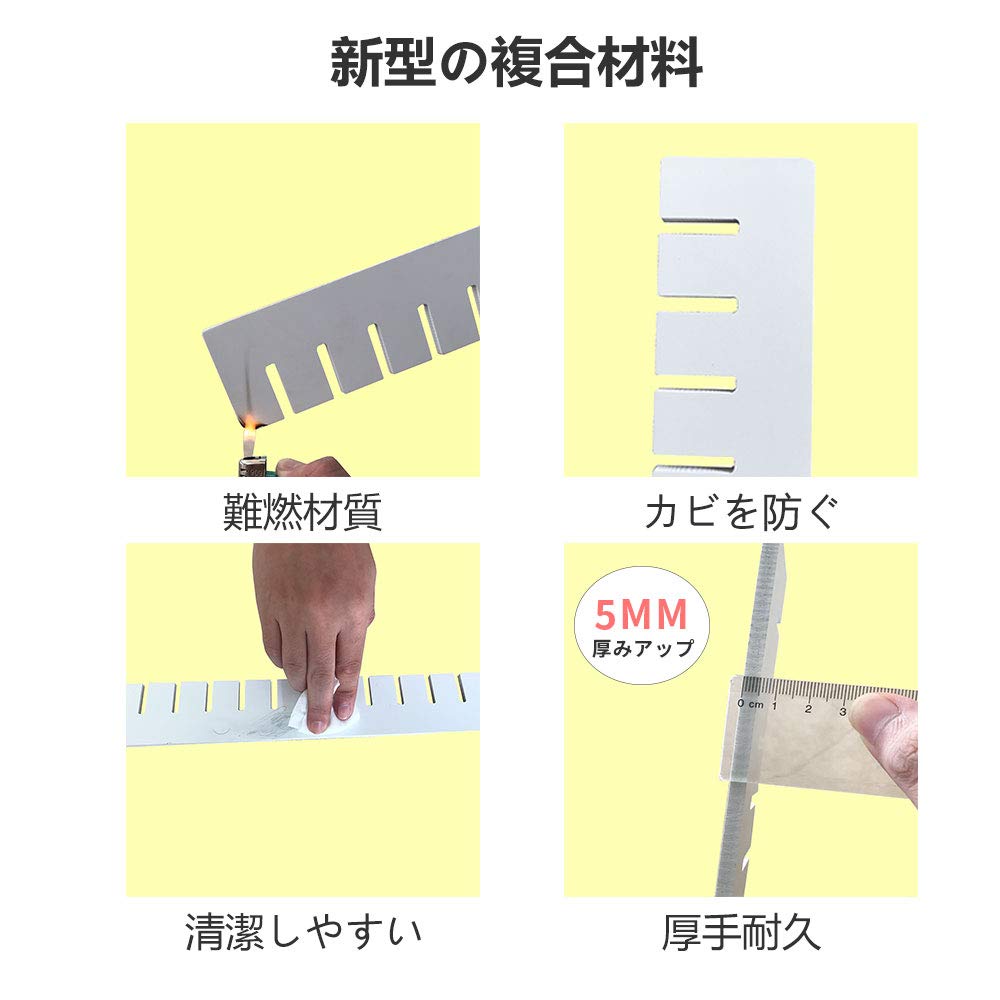 新型の複合材料

難燃材質

カビを防ぐ

5MM
厚みアップ

0 cm 1 2 3

清潔しやすい

厚手耐久