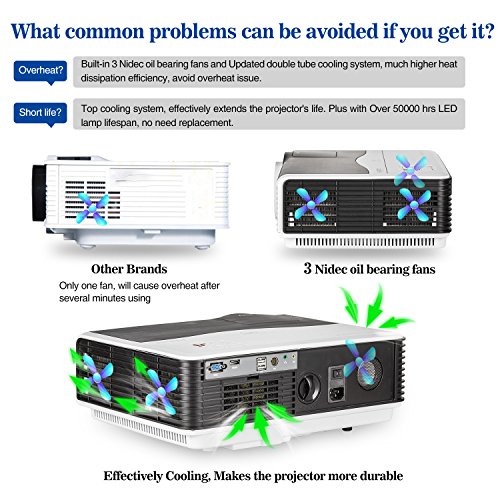 What common problems can be avoided if you get it?

Overheat?

Built-in 3 Nidec oil bearing fans and Updated double tube cooling system, much higher heat dissipation efficiency, avoid overheat issue.

Short life?

Top cooling system, effectively extends the projector's life. Plus with Over 50000 hrs LED lamp lifespan, no need replacement.

Other Brands

Only one fan, will cause overheat after several minutes using

3 Nidec oil bearing fans

Effectively Cooling, Makes the projector more durable