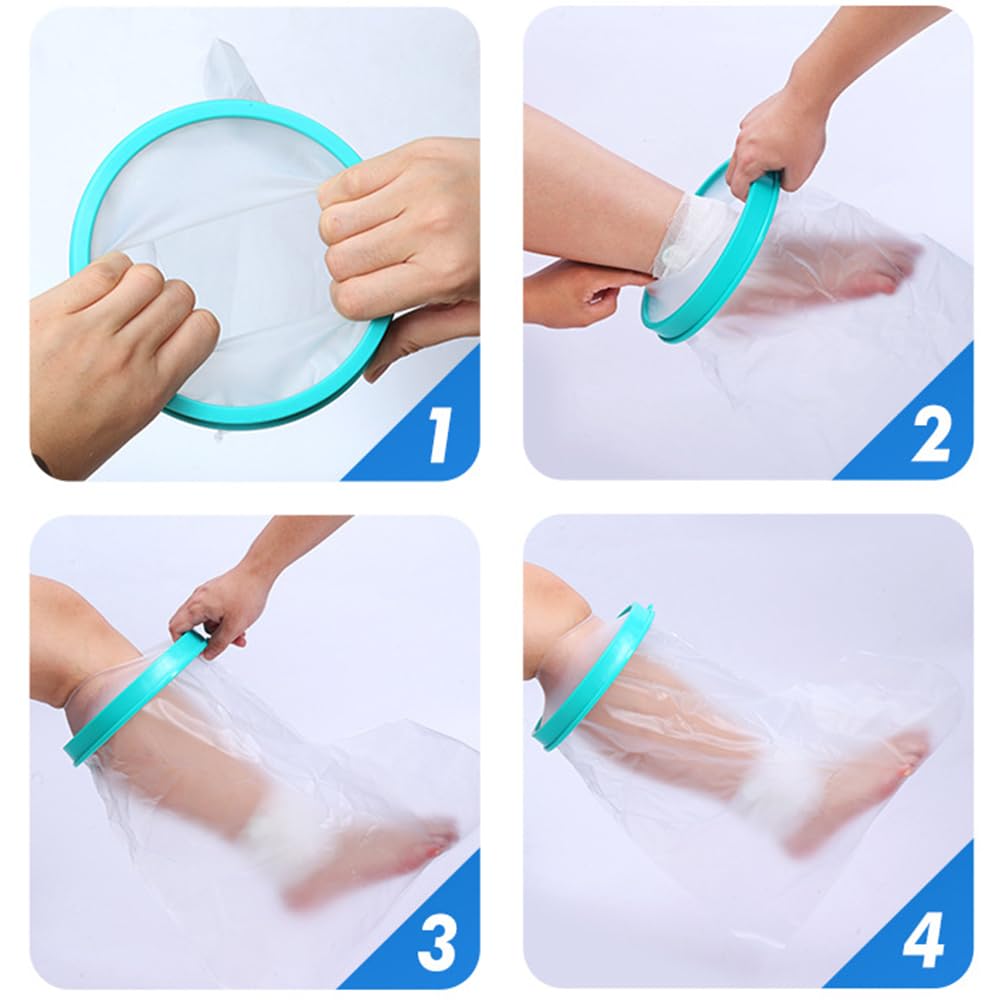 1

2

3

4