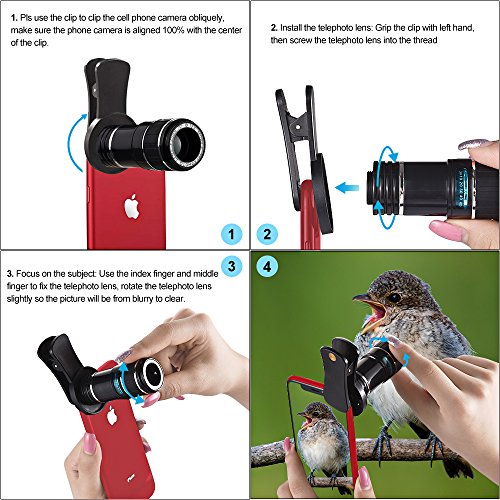 1. Pls use the clip to clip the cell phone camera obliquely, make sure the phone camera is aligned 100% with the center of the clip.

1

2. Install the telephoto lens: Grip the clip with left hand, then screw the telephoto lens into the thread

2

3. Focus on the subject: Use the index finger and middle finger to fix the telephoto lens, rotate the telephoto lens slightly so the picture will be from blurry to clear.

3

4