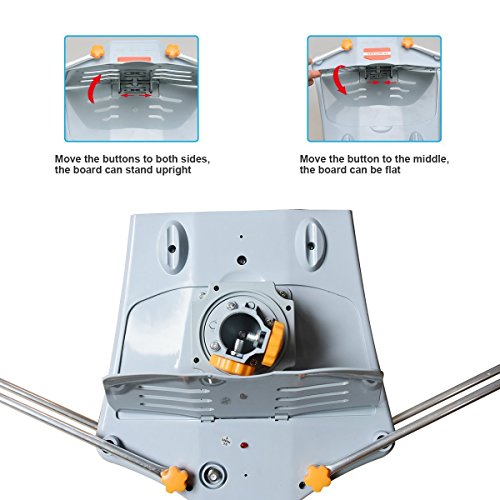 Move the buttons to both sides, the board can stand upright

Move the button to the middle, the board can be flat