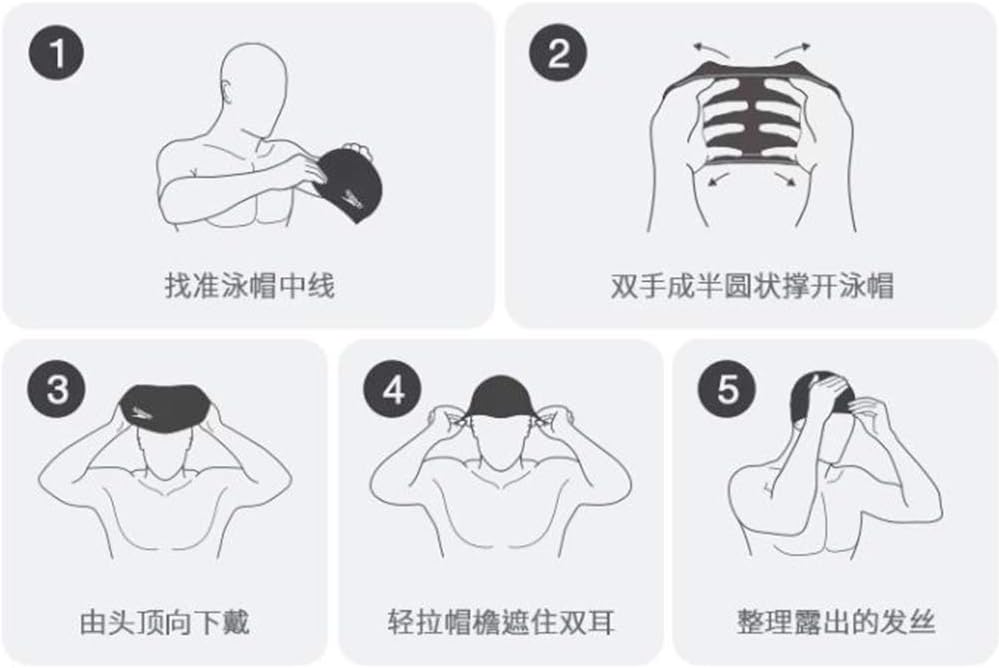 1
找准泳帽中线

2
双手成半圆状撑开泳帽

3
由头顶向下戴

4
轻拉帽檐遮住双耳

5
整理露出的发丝