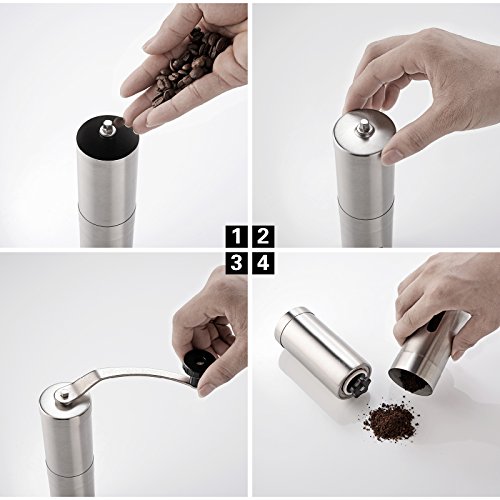 1 2
3 4