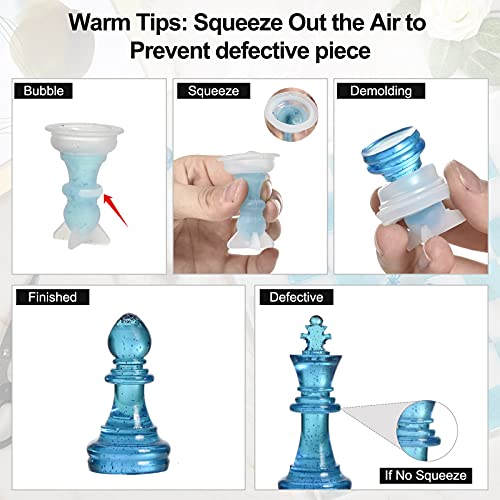 Warm Tips: Squeeze Out the Air to Prevent defective piece

Bubble

Squeeze

Demolding

Finished

Defective

If No Squeeze