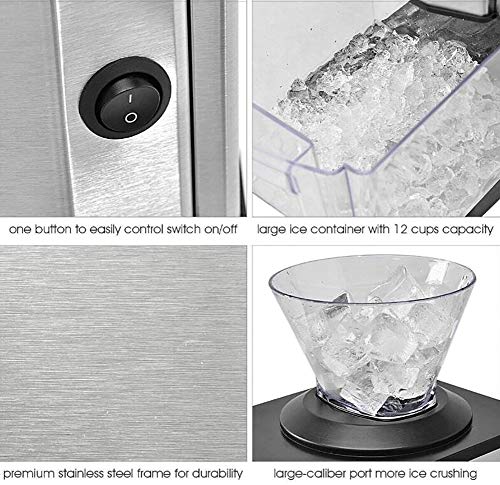 I
O

one button to easily control switch on/off

large ice container with 12 cups capacity

premium stainless steel frame for durability

large-caliber port more ice crushing