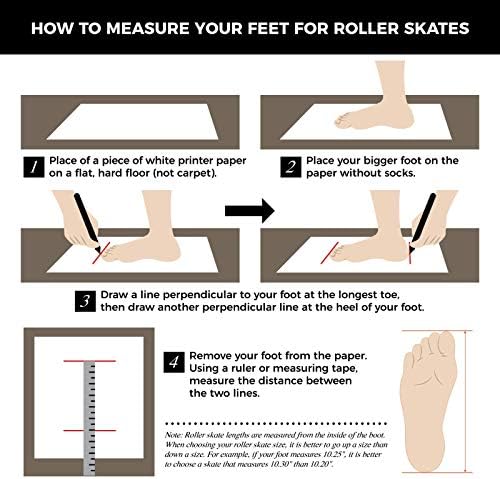 HOW TO MEASURE YOUR FEET FOR ROLLER SKATES

1 Place of a piece of white printer paper on a flat, hard floor (not carpet).

2 Place your bigger foot on the paper without socks.

3 Draw a line perpendicular to your foot at the longest toe, then draw another perpendicular line at the heel of your foot.

4 Remove your foot from the paper. Using a ruler or measuring tape, measure the distance between the two lines.

Note: Roller skate lengths are measured from the inside of the boot. When choosing your roller skate size, it is better to go up a size than down a size. For example, if your foot measures 10.25", it is better to choose a skate that measures 10.30" than 10.20".