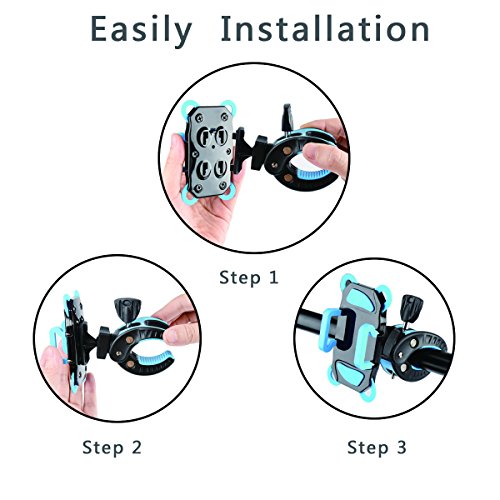 Easily Installation

Step 1

Step 2

Step 3