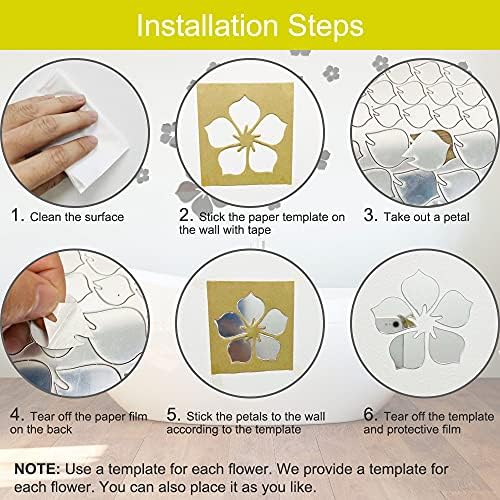 Installation Steps

1. Clean the surface

2. Stick the paper template on the wall with tape

3. Take out a petal

4. Tear off the paper film on the back

5. Stick the petals to the wall according to the template

6. Tear off the template and protective film

NOTE: Use a template for each flower. We provide a template for each flower. You can also place it as you like.