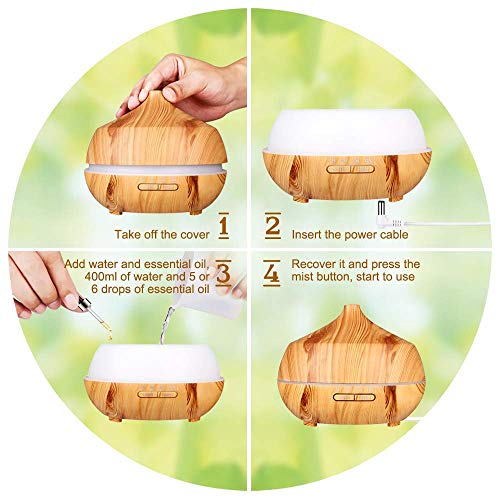 Take off the cover 1

2 Insert the power cable

Add water and essential oil, 400ml of water and 5 or 6 drops of essential oil 3

4 Recover it and press the mist button, start to use