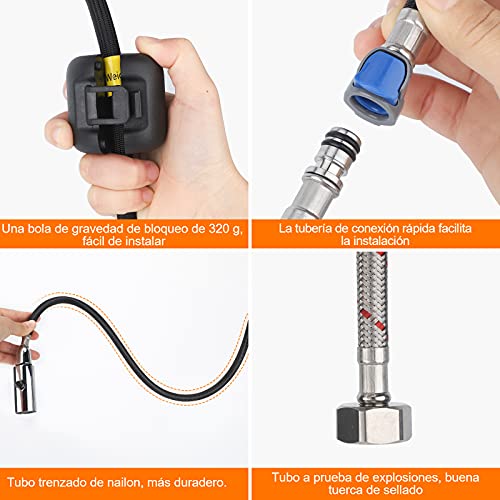 Weig

Una bola de gravedad de bloqueo de 320 g, fácil de instalar

La tuberia de conexión rápida facilita la instalación

Tubo trenzado de nailon, más duradero.

Tubo a prueba de explosiones, buena tuerca de sellado