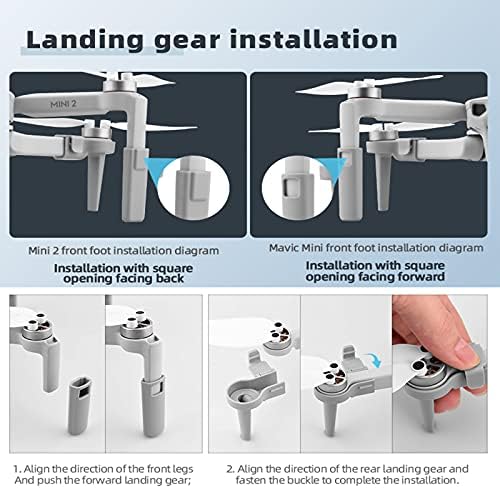 Landing gear installation

MINI 2

Mini 2 front foot installation diagram

Installation with square opening facing back

Mavic Mini front foot installation diagram

Installation with square opening facing forward

1. Align the direction of the front legs And push the forward landing gear;

2. Align the direction of the rear landing gear and fasten the buckle to complete the installation.