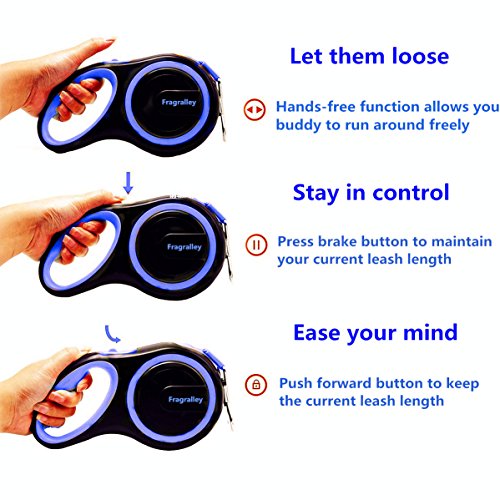 Fragralley

Let them loose

Hands-free function allows you buddy to run around freely

Fragralley

Stay in control

Press brake button to maintain your current leash length

Fragralley

Ease your mind

Push forward button to keep the current leash length