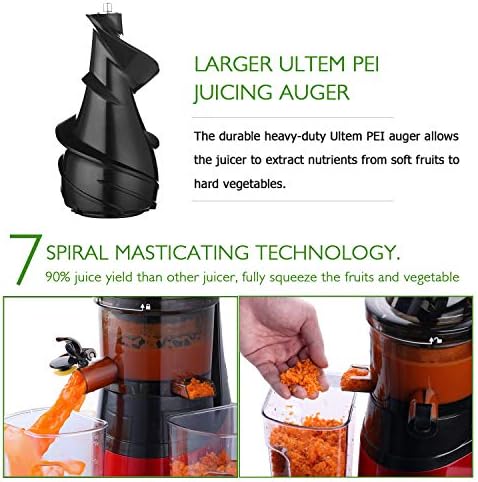 LARGER ULTEM PEI JUICING AUGER

The durable heavy-duty Ultem PEI auger allows the juicer to extract nutrients from soft fruits to hard vegetables.

7 SPIRAL MASTICATING TECHNOLOGY.

90% juice yield than other juicer, fully squeeze the fruits and vegetable