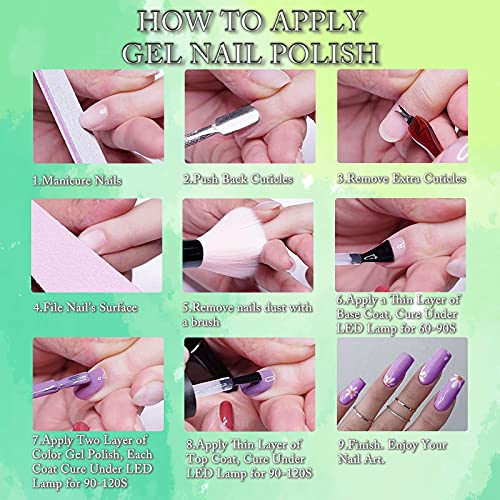 HOW TO APPLY
GEL NAIL POLISH

1.Manicure Nails

2.Push Back Cuticles

3.Remove Extra Cuticles

4.File Nail's Surface

5.Remove nails dust with a brush

6.Apply a Thin Layer of Base Coat, Cure Under LED Lamp for 60-90S

7.Apply Two Layer of Color Gel Polish, Each Coat Cure Under LED Lamp for 90-120S

8.Apply Thin Layer of Top Coat, Cure Under LED Lamp for 90-120S

9.Finish. Enjoy Your Nail Art.