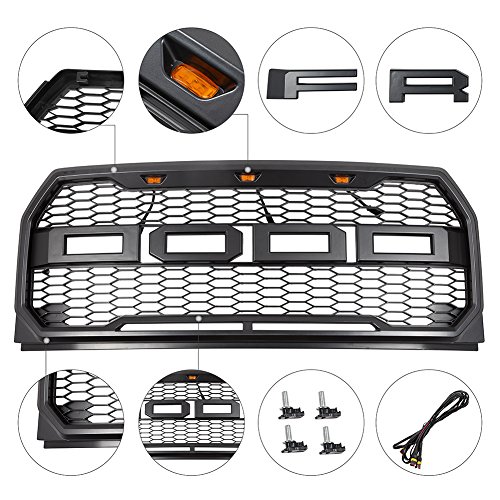 F R