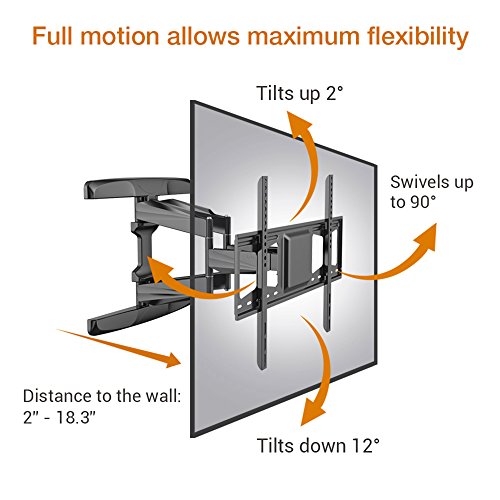 Full motion allows maximum flexibility

Tilts up 2°

Swivels up to 90°

Distance to the wall: 2" - 18.3"

Tilts down 12°