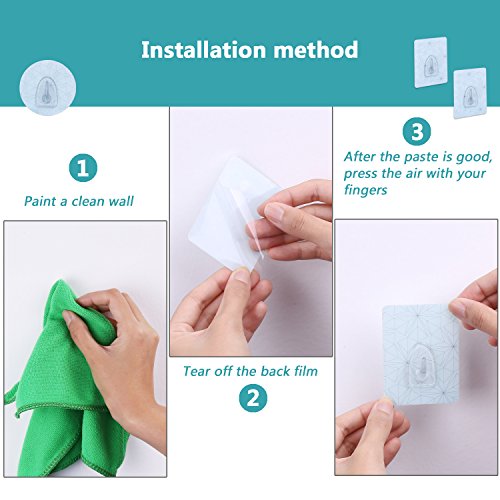 Installation method

1

Paint a clean wall

Tear off the back film

2

3

After the paste is good, press the air with your fingers