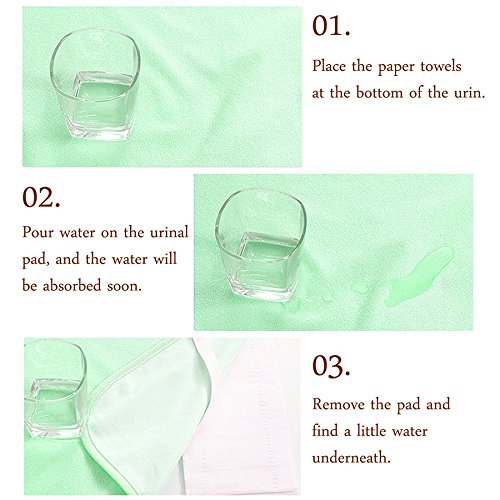 01.

Place the paper towels at the bottom of the urin.

02.

Pour water on the urinal pad, and the water will be absorbed soon.

03.

Remove the pad and find a little water underneath.