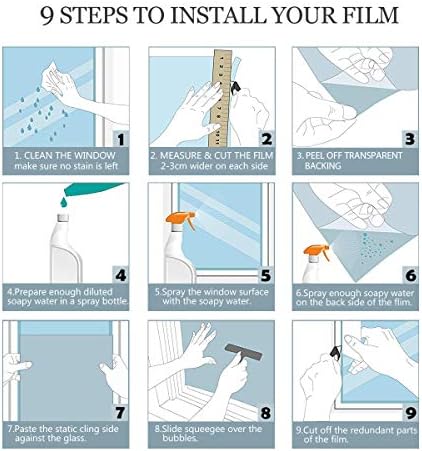 9 STEPS TO INSTALL YOUR FILM

1

1. CLEAN THE WINDOW make sure no stain is left

2

2. MEASURE & CUT THE FILM 2-3cm wider on each side

3

3. PEEL OFF TRANSPARENT BACKING

4

4.Prepare enough diluted soapy water in a spray bottle.

5

5.Spray the window surface with the soapy water.

6

6.Spray enough soapy water on the back side of the flim.

7

7.Paste the static cling side against the glass.

8

8.Slide squeegee over the bubbles.

9

9.Cut off the redundant parts of the film.