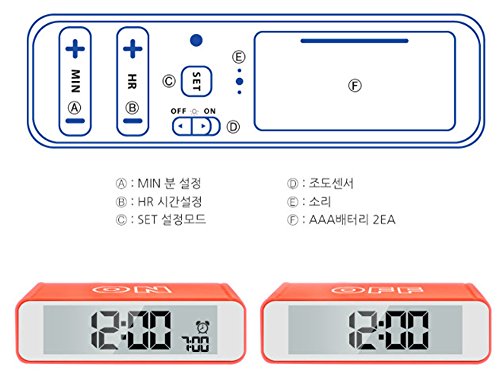 +
MIN
Ⓐ
−

+
HR
Ⓑ
−

Ⓒ SET

OFF ON
Ⓓ

Ⓔ

Ⓕ

Ⓐ : MIN 분 설정
Ⓑ : HR 시간설정
Ⓒ : SET 설정모드

Ⓓ : 조도센서
Ⓔ : 소리
Ⓕ : AAA배터리 2EA

ON
12:00
7:00

OFF
12:00