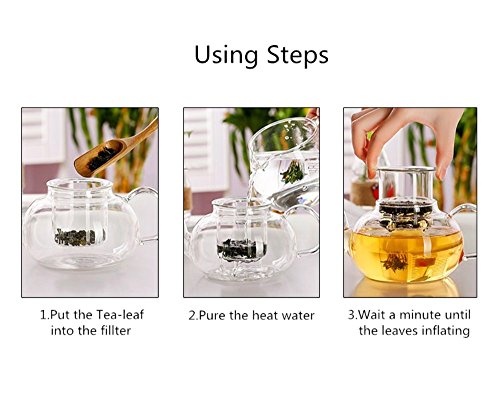 Using Steps

1.Put the Tea-leaf into the fillter

2.Pure the heat water

3.Wait a minute until the leaves inflating