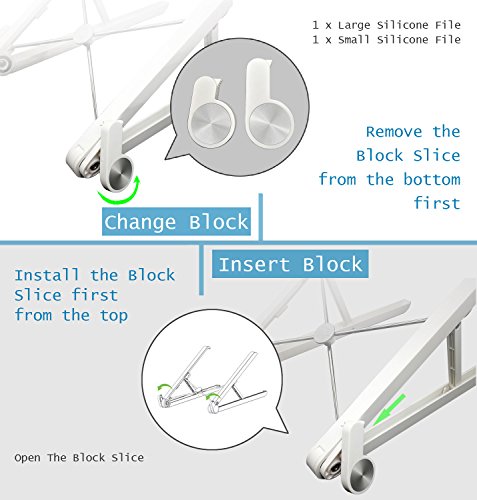 1 x Large Silicone File
1 x Small Silicone File

Remove the Block Slice from the bottom first

Change Block

Insert Block

Install the Block Slice first from the top

Open The Block Slice