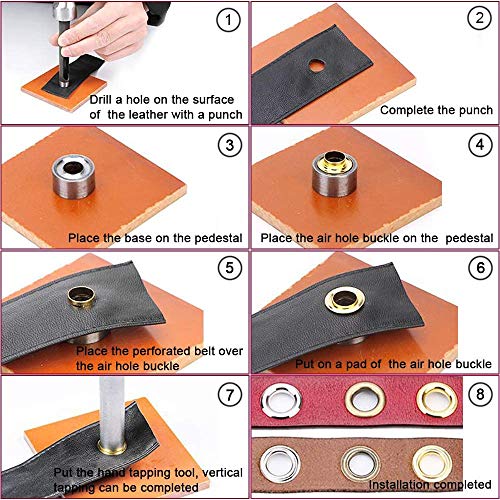 ①
Drill a hole on the surface of the leather with a punch

②
Complete the punch

③
Place the base on the pedestal

④
Place the air hole buckle on the pedestal

⑤
Place the perforated belt over the air hole buckle

⑥
Put on a pad of the air hole buckle

⑦
Put the hand tapping tool, vertical tapping can be completed

⑧
Installation completed