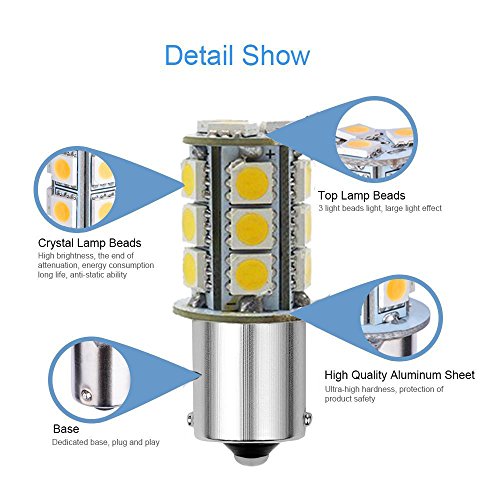 Detail Show

Top Lamp Beads
3 light beads light, large light effect

Crystal Lamp Beads
High brightness, the end of attenuation, energy consumption long life, anti-static ability

High Quality Aluminum Sheet
Ultra-high hardness, protection of product safety

Base
Dedicated base, plug and play