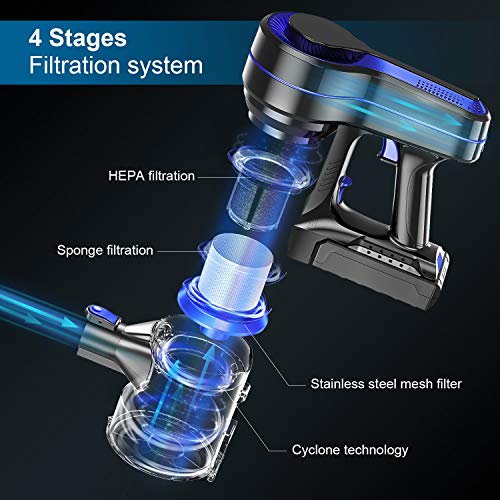 4 Stages
Filtration system

HEPA filtration

Sponge filtration

Stainless steel mesh filter

Cyclone technology