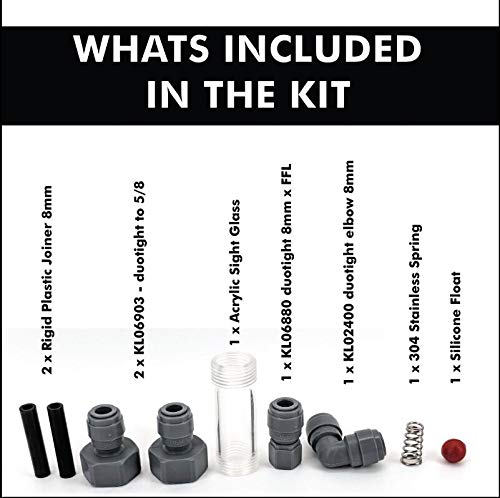 WHATS INCLUDED IN THE KIT

2 x Rigid Plastic Joiner 8mm

2 x KL06903 - duotight to 5/8

1 x Acrylic Sight Glass

1 x KL06880 duotight 8mm x FFL

1 x KL02400 duotight elbow 8mm

1 x 304 Stainless Spring

1 x Silicone Float