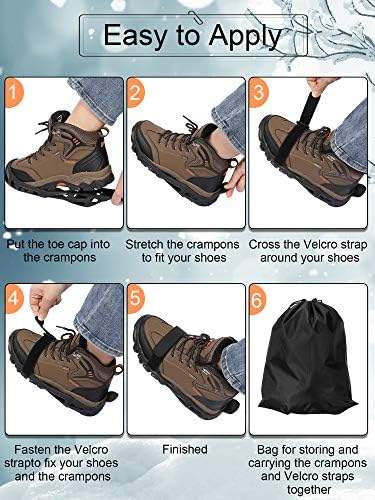 Easy to Apply

1

Put the toe cap into the crampons

2

Stretch the crampons to fit your shoes

3

Cross the Velcro strap around your shoes

4

Fasten the Velcro strapto fix your shoes and the crampons

5

Finished

6

Bag for storing and carrying the crampons and Velcro straps together