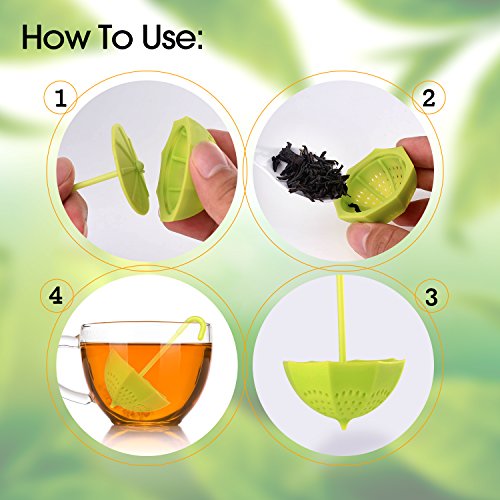 How To Use:

1

2

4

3