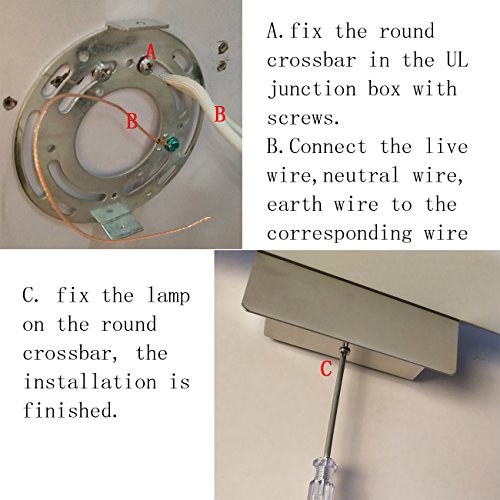 A

B

B

A.fix the round crossbar in the UL junction box with screws.
B.Connect the live wire,neutral wire, earth wire to the corresponding wire

C. fix the lamp on the round crossbar, the installation is finished.

C