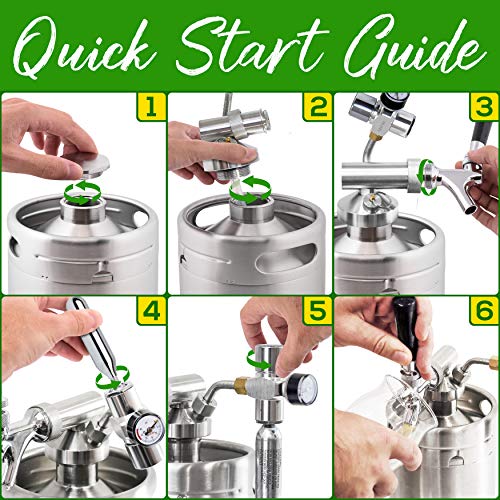 Quick Start Guide

1

2

3

4

5

6