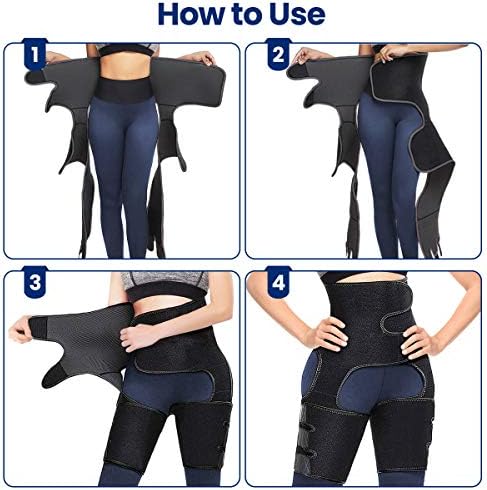 How to Use

1

2

3

4