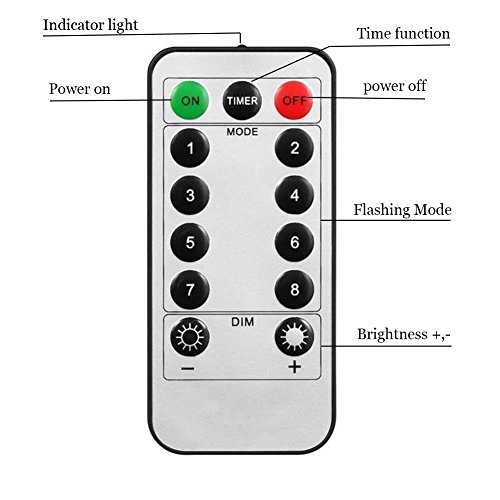 Indicator light

Time function

Power on

ON

TIMER

OFF

power off

MODE

1

2

3

4

Flashing Mode

5

6

7

8

DIM

Brightness +,-

−

+