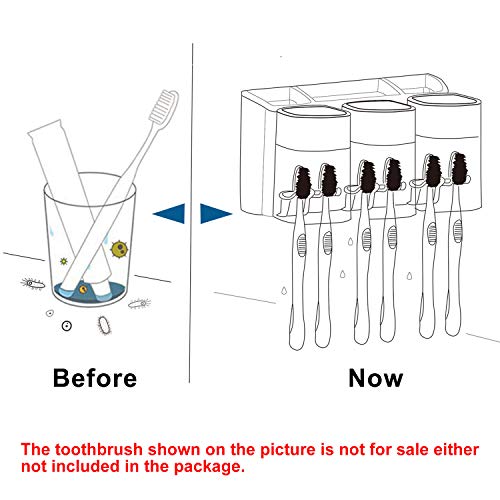 Before

Now

The toothbrush shown on the picture is not for sale either not included in the package.