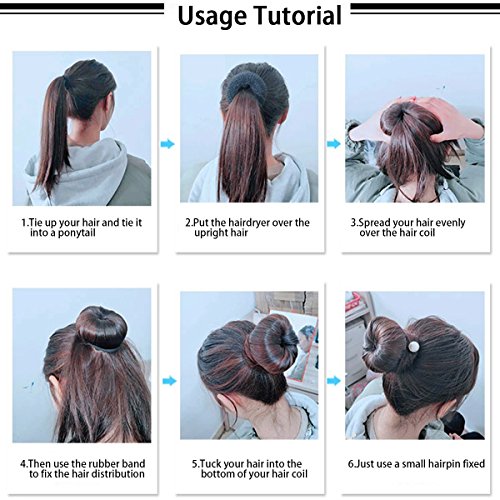 Usage Tutorial

1.Tie up your hair and tie it into a ponytail

2.Put the hairdryer over the upright hair

3.Spread your hair evenly over the hair coil

4.Then use the rubber band to fix the hair distribution

5.Tuck your hair into the bottom of your hair coil

6.Just use a small hairpin fixed