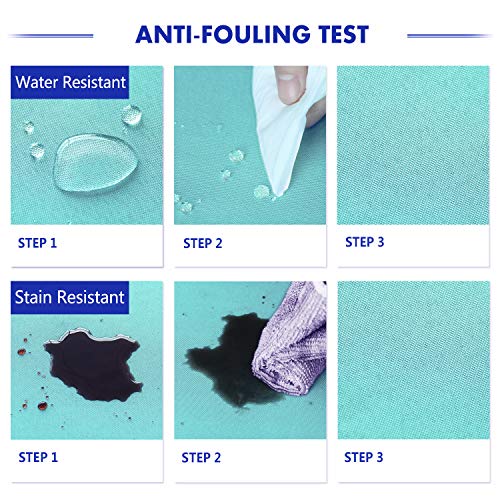 ANTI-FOULING TEST

Water Resistant

STEP 1

STEP 2

STEP 3

Stain Resistant

STEP 1

STEP 2

STEP 3