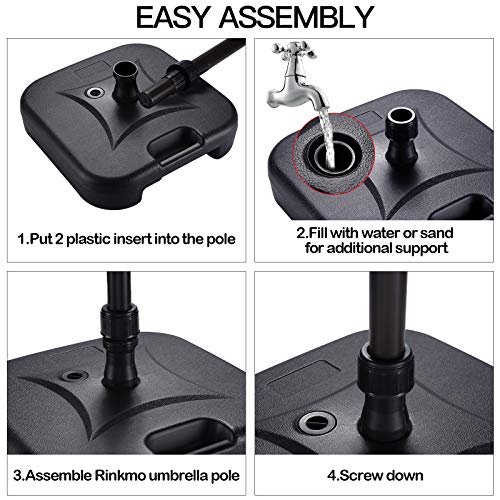 EASY ASSEMBLY

1.Put 2 plastic insert into the pole

2.Fill with water or sand for additional support

3.Assemble Rinkmo umbrella pole

4.Screw down