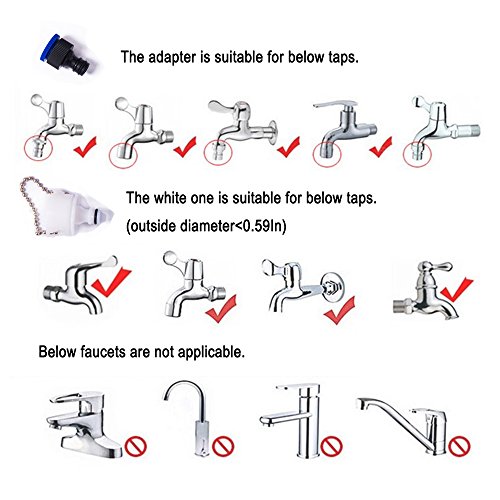 The adapter is suitable for below taps.

The white one is suitable for below taps.
(outside diameter<0.59In)

Below faucets are not applicable.