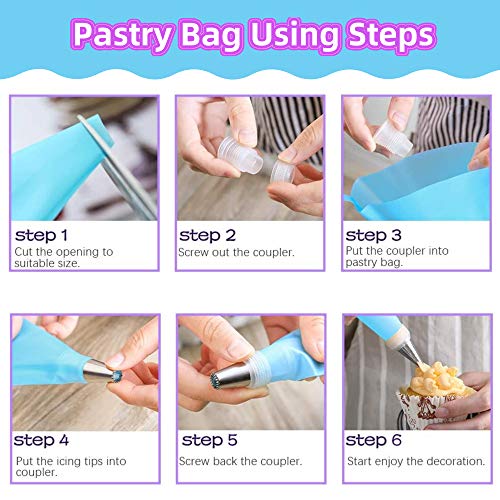 Pastry Bag Using Steps

step 1
Cut the opening to suitable size.

step 2
Screw out the coupler.

step 3
Put the coupler into pastry bag.

step 4
Put the icing tips into coupler.

step 5
Screw back the coupler.

step 6
Start enjoy the decoration.