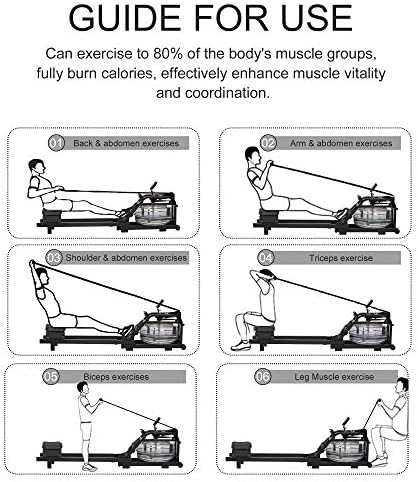 GUIDE FOR USE

Can exercise to 80% of the body's muscle groups, fully burn calories, effectively enhance muscle vitality and coordination.

01 Back & abdomen exercises

02 Arm & abdomen exercises

03 Shoulder & abdomen exercises

04 Triceps exercise

05 Biceps exercises

06 Leg Muscle exercise