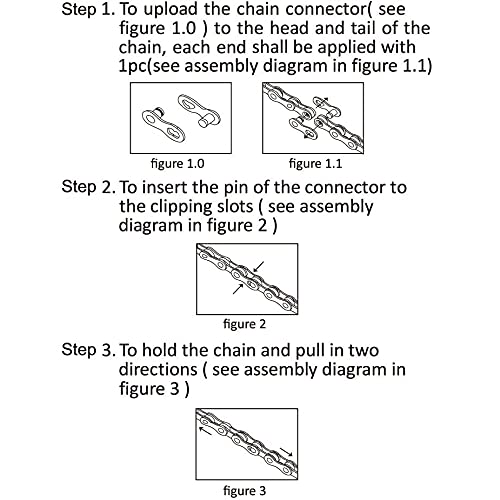 Step 1. To upload the chain connector( see figure 1.0 ) to the head and tail of the chain, each end shall be applied with 1pc(see assembly diagram in figure 1.1)

figure 1.0

figure 1.1

Step 2. To insert the pin of the connector to the clipping slots ( see assembly diagram in figure 2 )

figure 2

Step 3. To hold the chain and pull in two directions ( see assembly diagram in figure 3 )

figure 3