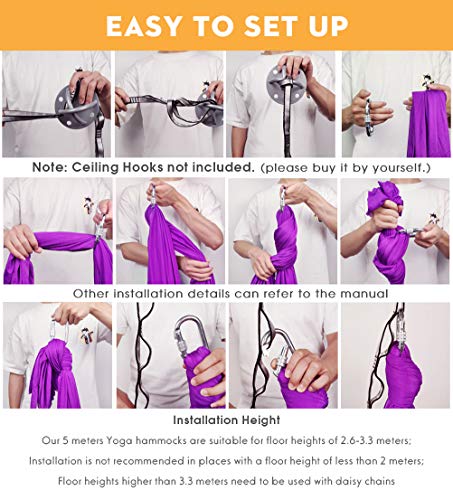 EASY TO SET UP

Note: Ceiling Hooks not included. (please buy it by yourself.)

Other installation details can refer to the manual

Installation Height

Our 5 meters Yoga hammocks are suitable for floor heights of 2.6-3.3 meters;

Installation is not recommended in places with a floor height of less than 2 meters;

Floor heights higher than 3.3 meters need to be used with daisy chains