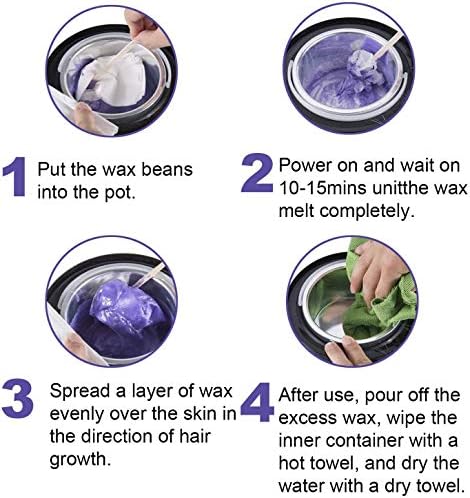 1 Put the wax beans into the pot.

2 Power on and wait on 10-15mins unitthe wax melt completely.

3 Spread a layer of wax evenly over the skin in the direction of hair growth.

4 After use, pour off the excess wax, wipe the inner container with a hot towel, and dry the water with a dry towel.